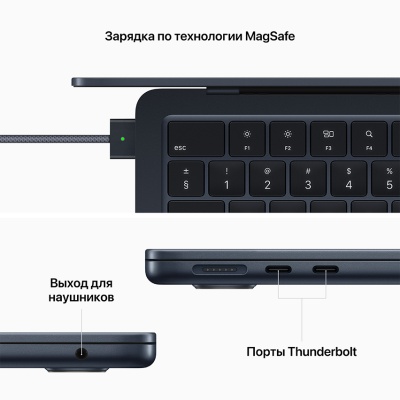 Зарядка по технологии MagSafe

esc

F1

F2

F3

F4

±
§

!
1

@
2

#
3

$
4

%
5

Выход для наушников

Порты Thunderbolt